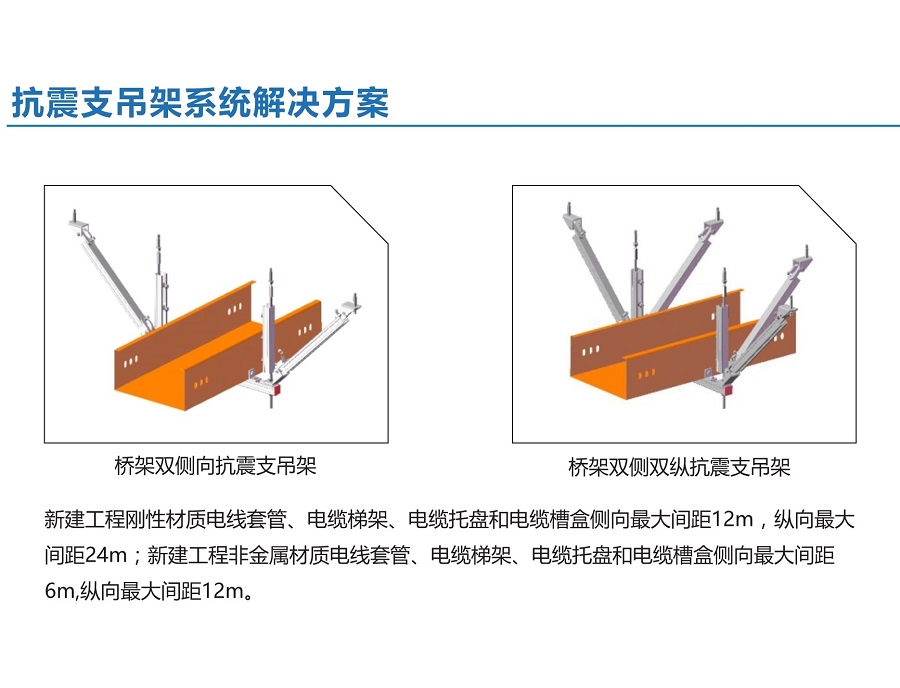 抗震支吊架系统解决方案

桥架双侧向抗震支吊架

桥架双侧双纵抗震支吊架

新建工程刚性材质电线套管、电缆梯架、电缆托盘和电缆槽盒侧向最大间距12m，纵向最大间距24m；新建工程非金属材质电线套管、电缆梯架、电缆托盘和电缆槽盒侧向最大间距6m,纵向最大间距12m。